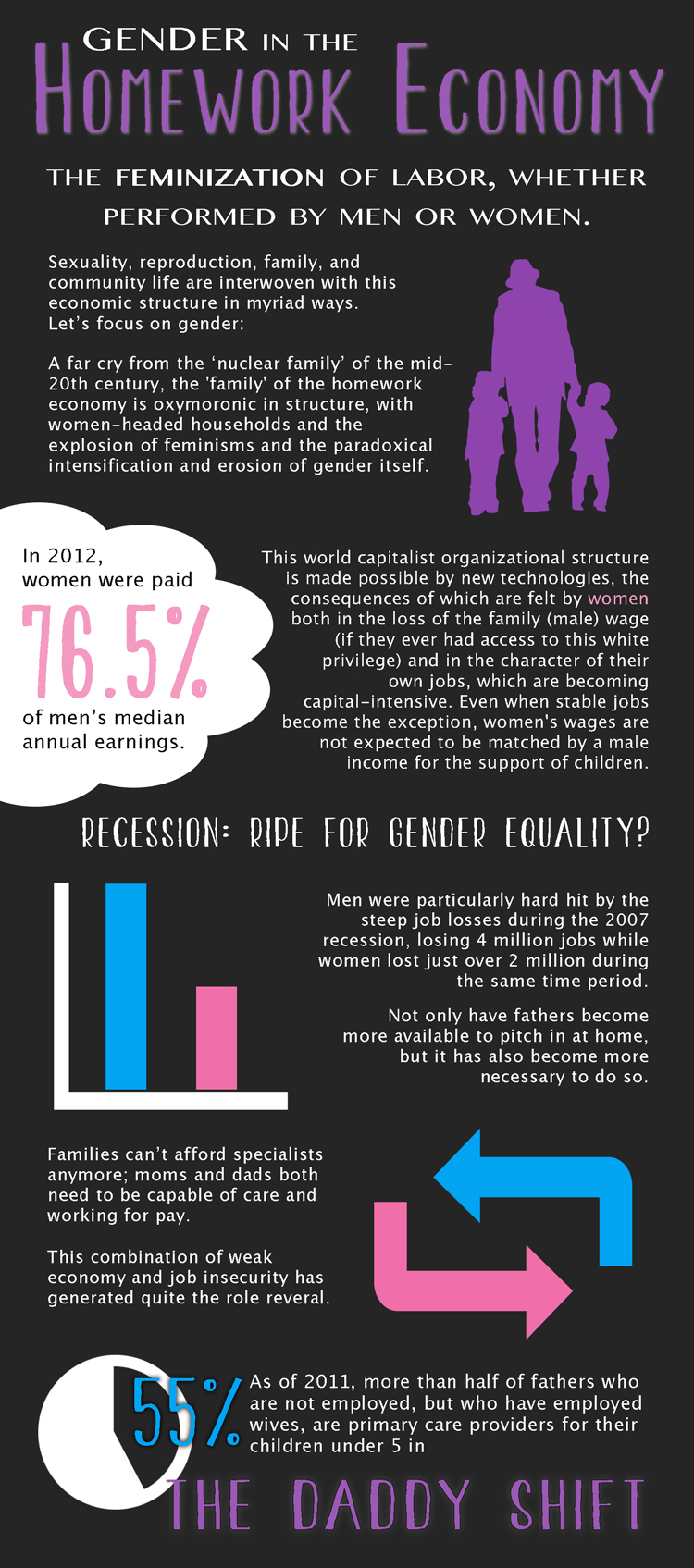 GENDER IN THE
HOMEWORK ECONOMY

THE FEMINIZATION OF LABOR, WHETHER PERFORMED BY MEN OR WOMEN.

Sexuality, reproduction, family, and community life are interwoven with this economic structure in myriad ways. Let's focus on gender:

A far cry from the 'nuclear family' of the mid-20th century, the 'family' of the homework economy is oxymoronic in structure, with women-headed households and the explosion of feminisms and the paradoxical intensification and erosion of gender itself.

In 2012, women were paid
76.5%
of men's median annual earnings.

This world capitalist organizational structure is made possible by new technologies, the consequences of which are felt by women both in the loss of the family (male) wage (if they ever had access to this white privilege) and in the character of their own jobs, which are becoming capital-intensive. Even when stable jobs become the exception, women's wages are not expected to be matched by a male income for the support of children.

RECESSION: RIPE FOR GENDER EQUALITY?

Men were particularly hard hit by the steep job losses during the 2007 recession, losing 4 million jobs while women lost just over 2 million during the same time period.

Not only have fathers become more available to pitch in at home, but it has also become more necessary to do so.

Families can't afford specialists anymore; moms and dads both need to be capable of care and working for pay.

This combination of weak economy and job insecurity has generated quite the role reveral.

55%
As of 2011, more than half of fathers who are not employed, but who have employed wives, are primary care providers for their children under 5 in

THE DADDY SHIFT